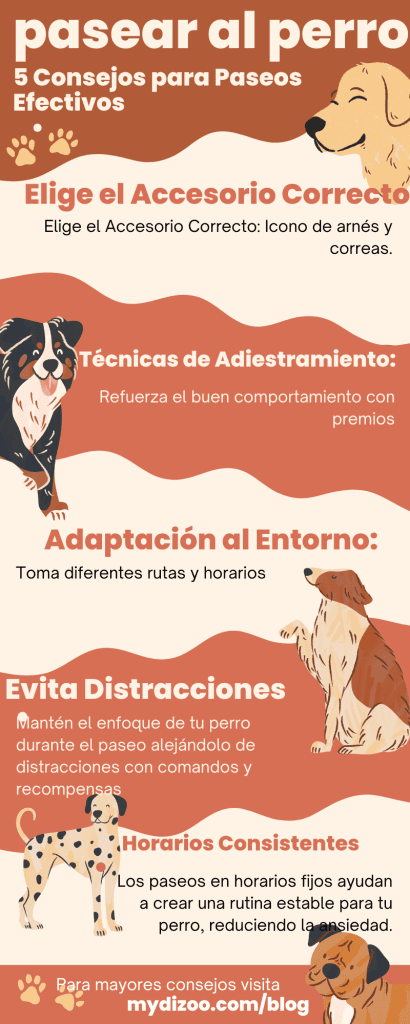 pasear al perro

5 Consejos para Paseos Efectivos

Elige el Accesorio Correcto

Elige el Accesorio Correcto: Icono de arnés y correas.

Técnicas de Adiestramiento:

Refuerza el buen comportamiento con premios

Adaptación al Entorno:

Toma diferentes rutas y horarios

Evita Distracciones

Mantén el enfoque de tu perro durante el paseo alejándolo de distracciones con comandos y recompensas

Horarios Consistentes

Los paseos en horarios fijos ayudan a crear una rutina estable para tu perro, reduciendo la ansiedad.

Para mayores consejos visita
mydizoo.com/blog